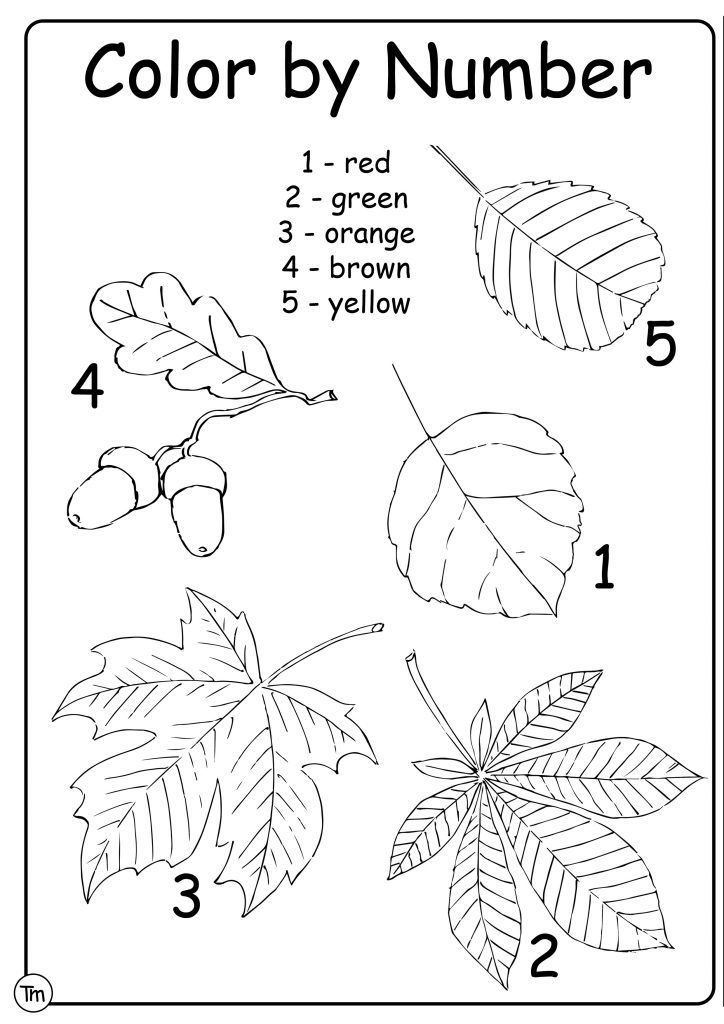 Color by Number

1 - red
2 - green
3 - orange
4 - brown
5 - yellow

5

4

1

3

2

Tm